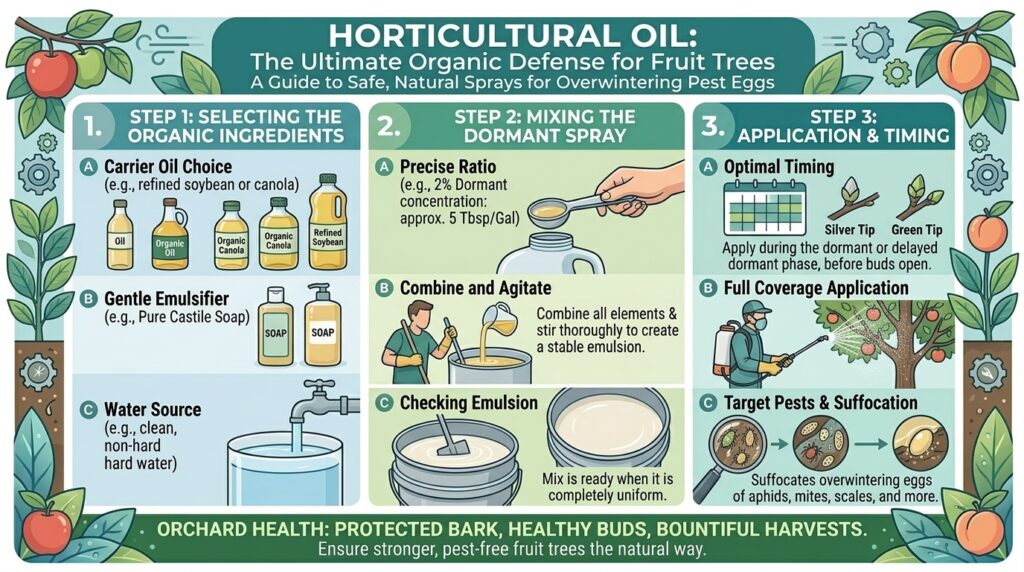 HORTICULTURAL OIL:
The Ultimate Organic Defense for Fruit Trees
A Guide to Safe, Natural Sprays for Overwintering Pest Eggs

1. STEP 1: SELECTING THE ORGANIC INGREDIENTS

A Carrier Oil Choice
(e.g., refined soybean or canola)

Oil
Organic Oil
Organic Canola
Organic Canola
Refined Soybean

B Gentle Emulsifier
(e.g., Pure Castile Soap)

SOAP
SOAP

C Water Source
(e.g., clean, non-hard hard water)

2. STEP 2: MIXING THE DORMANT SPRAY

A Precise Ratio
(e.g., 2% Dormant concentration: approx. 5 Tbsp/Gal)

B Combine and Agitate
Combine all elements & stir thoroughly to create a stable emulsion.

C Checking Emulsion
Mix is ready when it is completely uniform.

3. STEP 3: APPLICATION & TIMING

A Optimal Timing
Silver Tip
Green Tip
Apply during the dormant or delayed dormant phase, before buds open.

B Full Coverage Application

C Target Pests & Suffocation
Suffocates overwintering eggs of aphids, mites, scales, and more.

ORCHARD HEALTH: PROTECTED BARK, HEALTHY BUDS, BOUNTIFUL HARVESTS.
Ensure stronger, pest-free fruit trees the natural way.