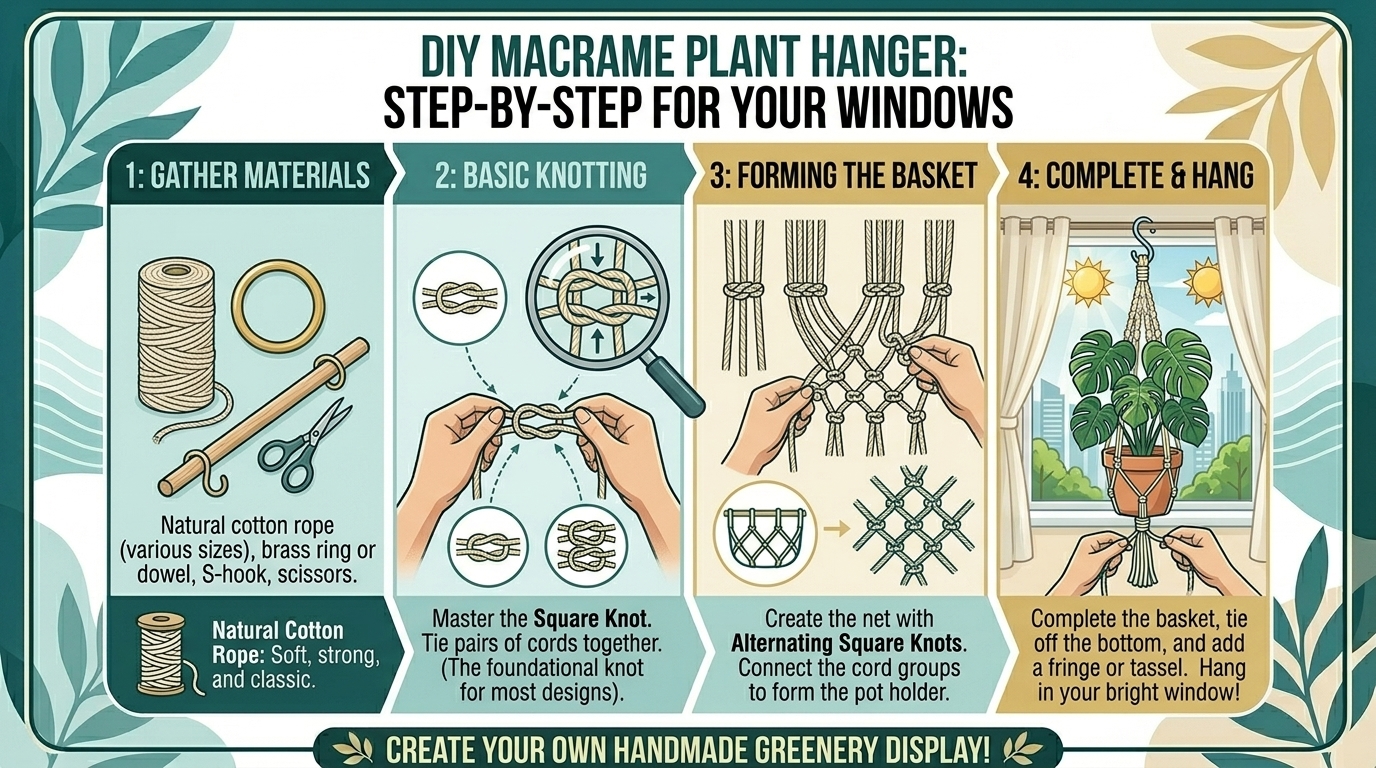 DIY MACRAME PLANT HANGER: STEP-BY-STEP FOR YOUR WINDOWS

1: GATHER MATERIALS

Natural cotton rope (various sizes), brass ring or dowel, S-hook, scissors.

Natural Cotton Rope: Soft, strong, and classic.

2: BASIC KNOTTING

Master the Square Knot. Tie pairs of cords together. (The foundational knot for most designs).

3: FORMING THE BASKET

Create the net with Alternating Square Knots. Connect the cord groups to form the pot holder.

4: COMPLETE & HANG

Complete the basket, tie off the bottom, and add a fringe or tassel. Hang in your bright window!

CREATE YOUR OWN HANDMADE GREENERY DISPLAY!